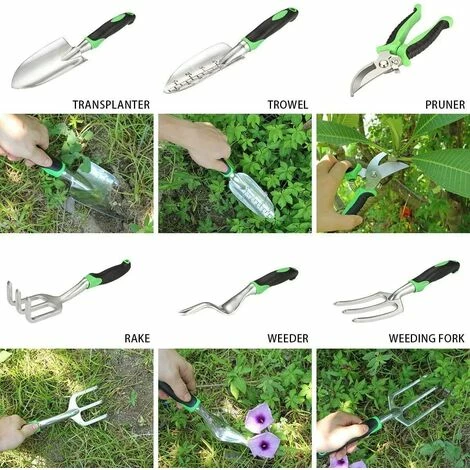 TRANSPLANTER

TROWEL

PRUNER

RAKE

WEEDER

WEEDING FORK